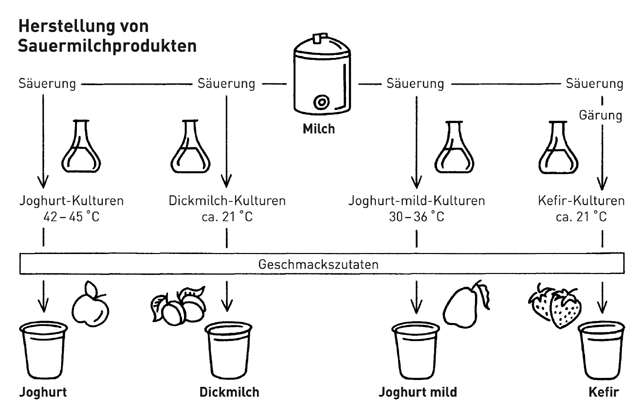 Herstellung von Sauermilchprodukten

Säuerung

Säuerung

Milch

Säuerung

Säuerung

Gärung

Joghurt-Kulturen
42 – 45 °C

Dickmilch-Kulturen
ca. 21 °C

Joghurt-mild-Kulturen
30 – 36 °C

Kefir-Kulturen
ca. 21 °C

Geschmackszutaten

Joghurt

Dickmilch

Joghurt mild

Kefir