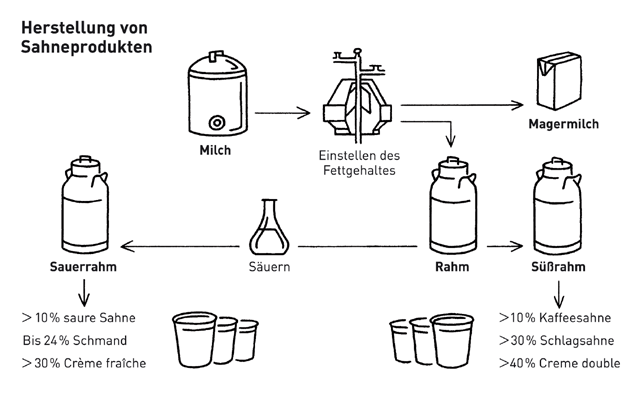 Herstellung von Sahneprodukten

Milch

Einstellen des Fettgehaltes

Magermilch

Sauerrahm

Säuern

Rahm

Süßrahm

> 10 % saure Sahne
Bis 24 % Schmand
> 30 % Crème fraîche

>10 % Kaffeesahne
>30 % Schlagsahne
>40 % Creme double